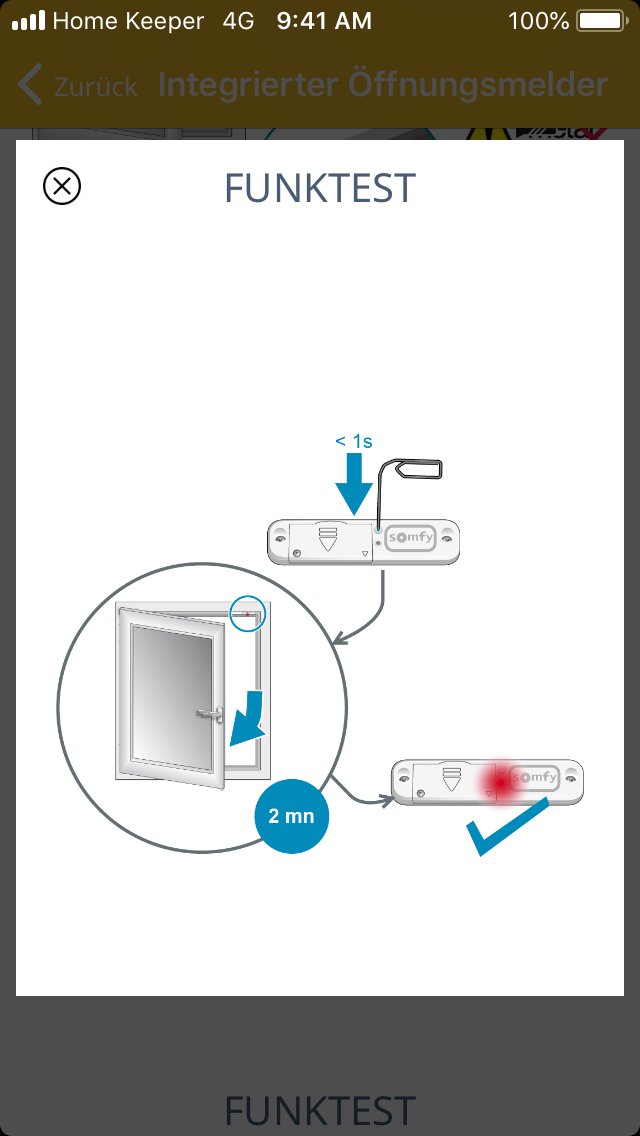 Home Keeper 4G 9:41 AM 100%

Zurück Integrierter Öffnungsmelder

FUNKTEST

< 1s

somfy

2 mn

somfy

FUNKTEST